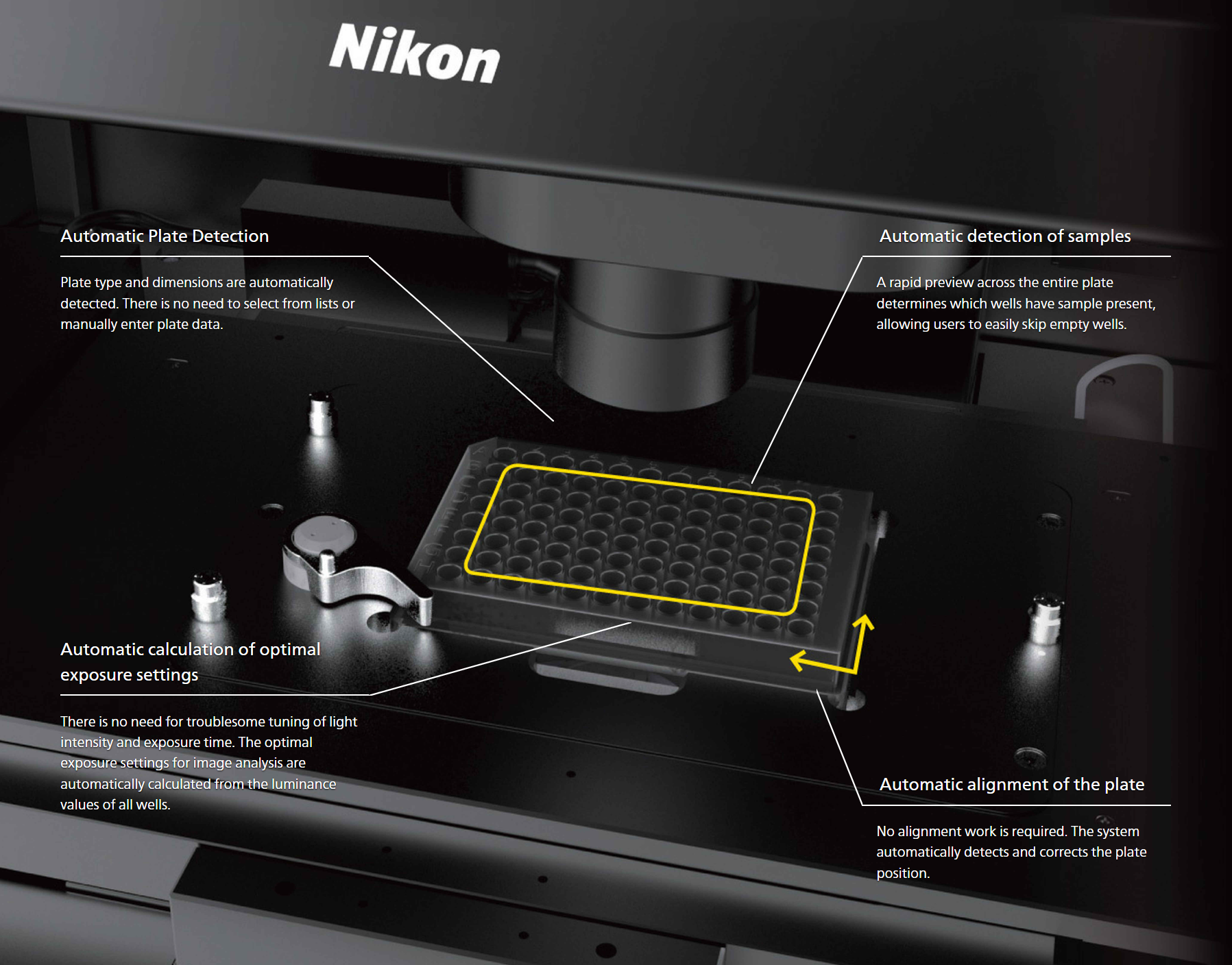 Nikon

Automatic Plate Detection

Plate type and dimensions are automatically detected. There is no need to select from lists or manually enter plate data.

Automatic detection of samples

A rapid preview across the entire plate determines which wells have sample present, allowing users to easily skip empty wells.

Automatic calculation of optimal exposure settings

There is no need for troublesome tuning of light intensity and exposure time. The optimal exposure settings for image analysis are automatically calculated from the luminance values of all wells.

Automatic alignment of the plate

No alignment work is required. The system automatically detects and corrects the plate position.